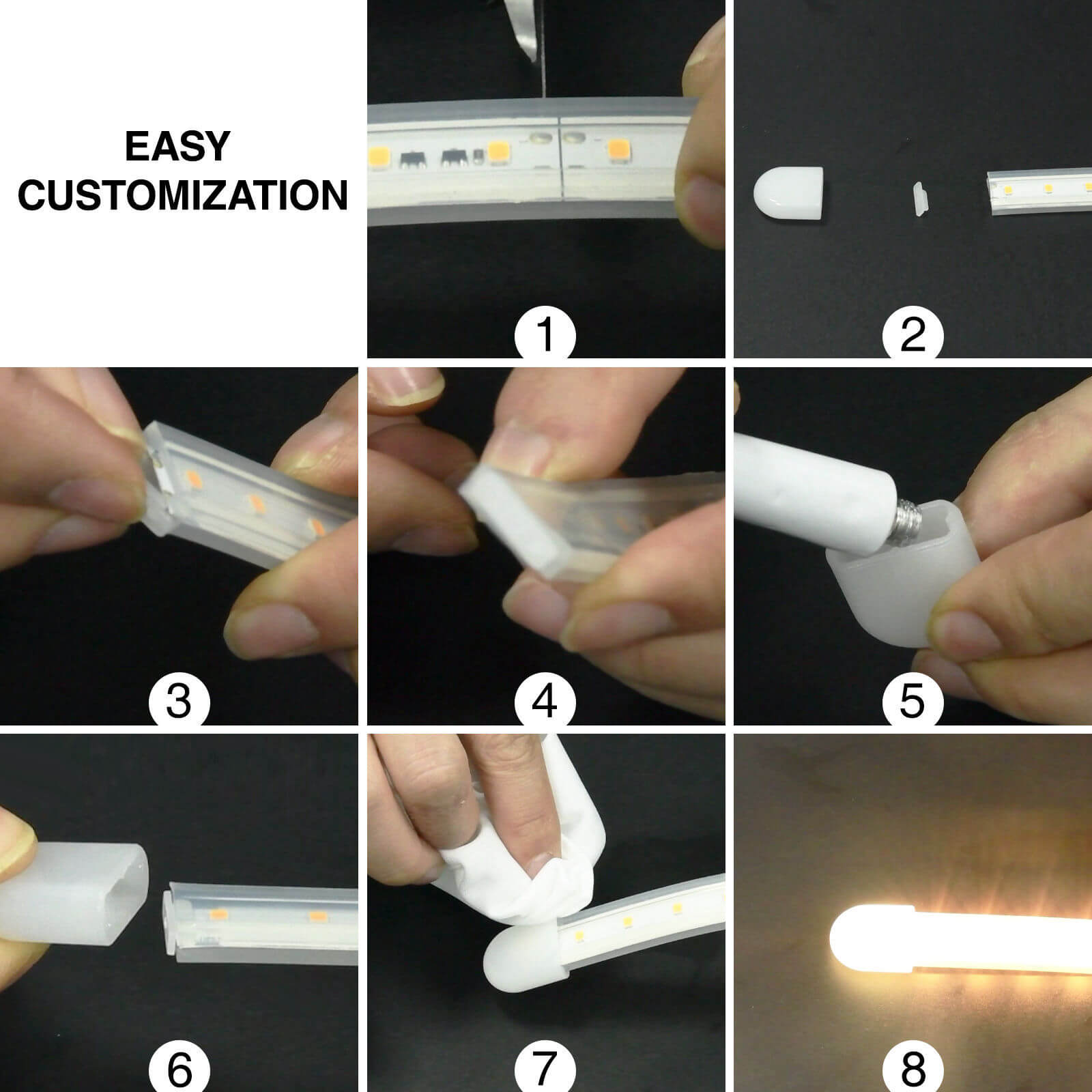 EASY CUSTOMIZATION

1

2

3

4

5

6

7

8