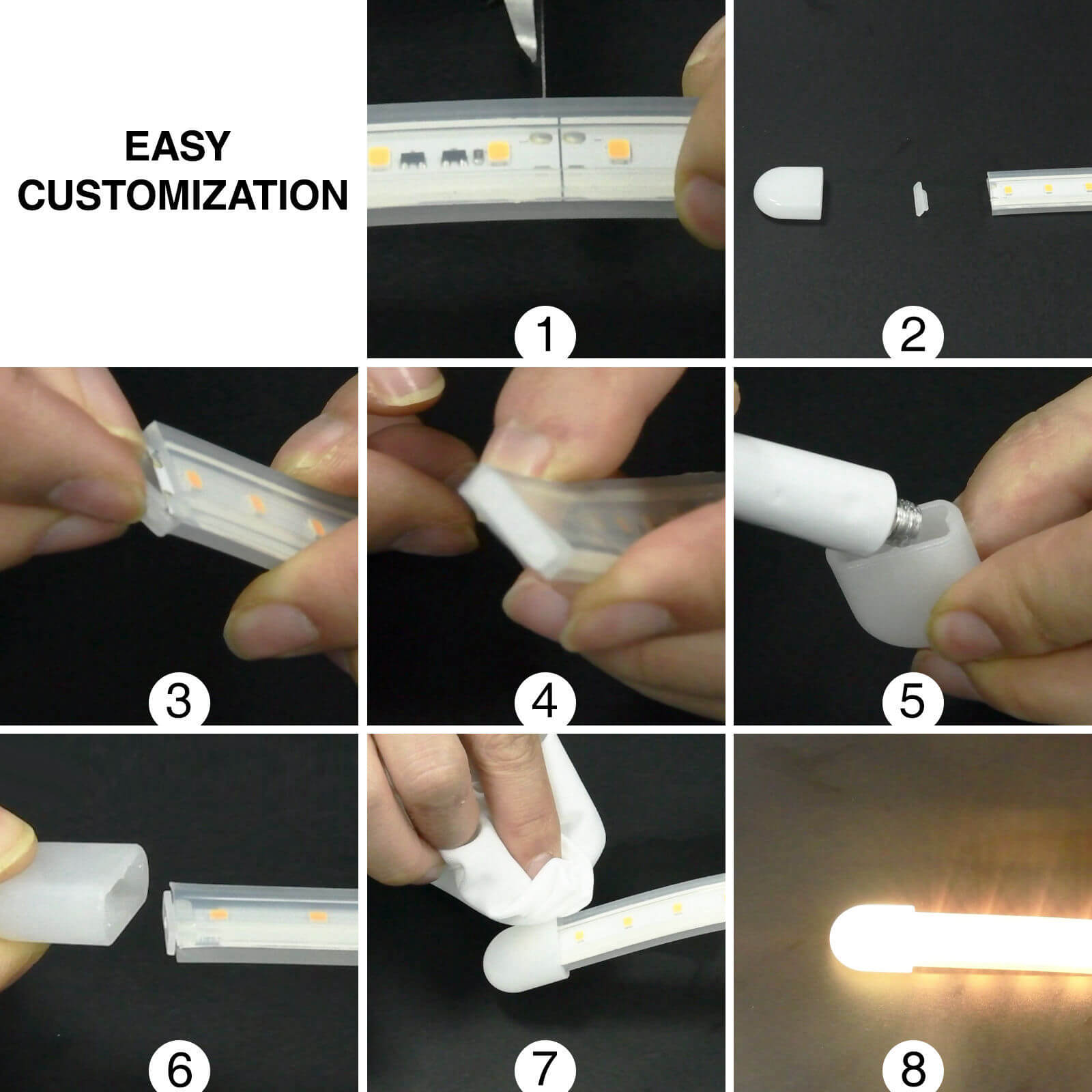 EASY CUSTOMIZATION

1

2

3

4

5

6

7

8