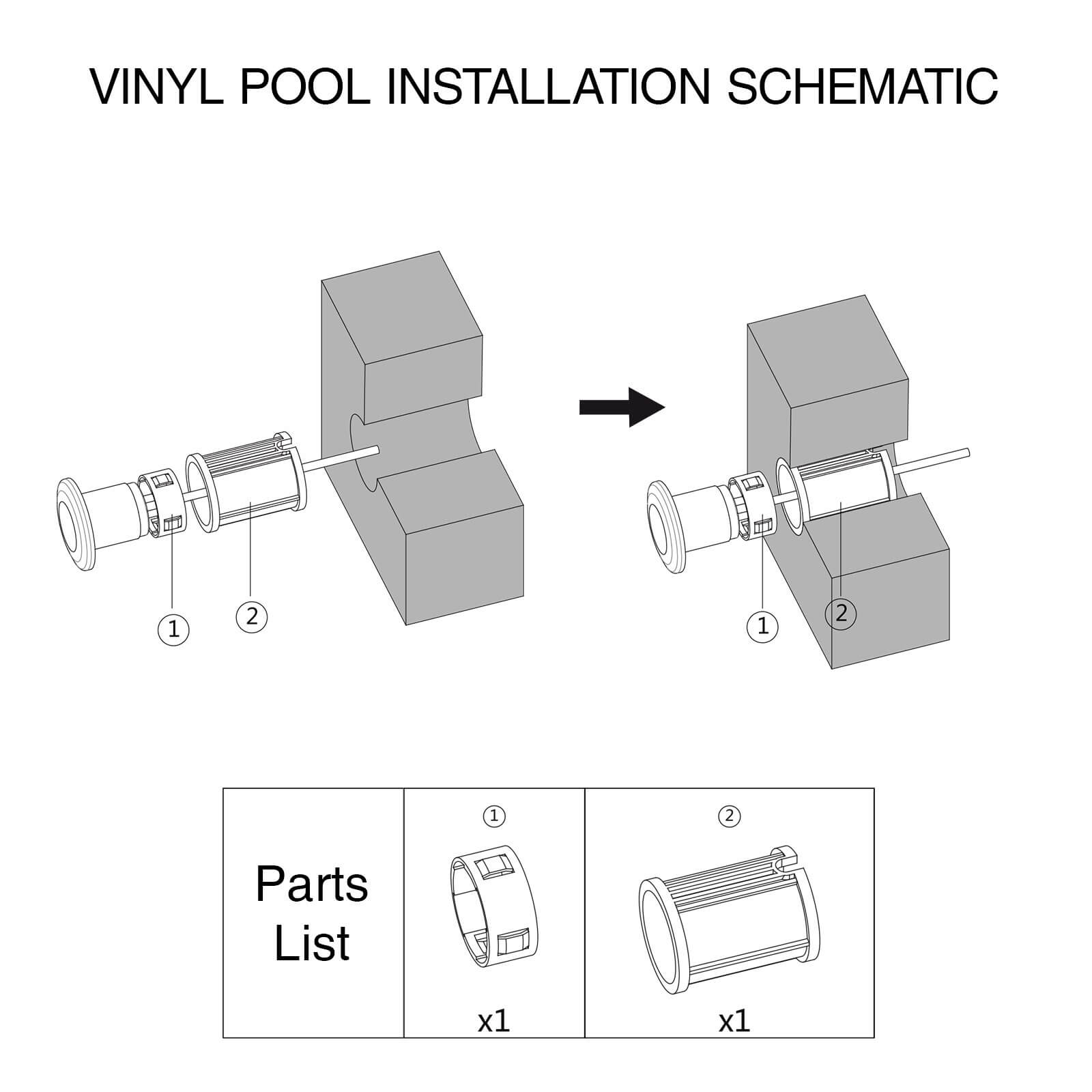 VINYL POOL INSTALLATION SCHEMATIC

①
②

①
②

| Parts List | ① x1 | ② x1 |
|---|---|---|