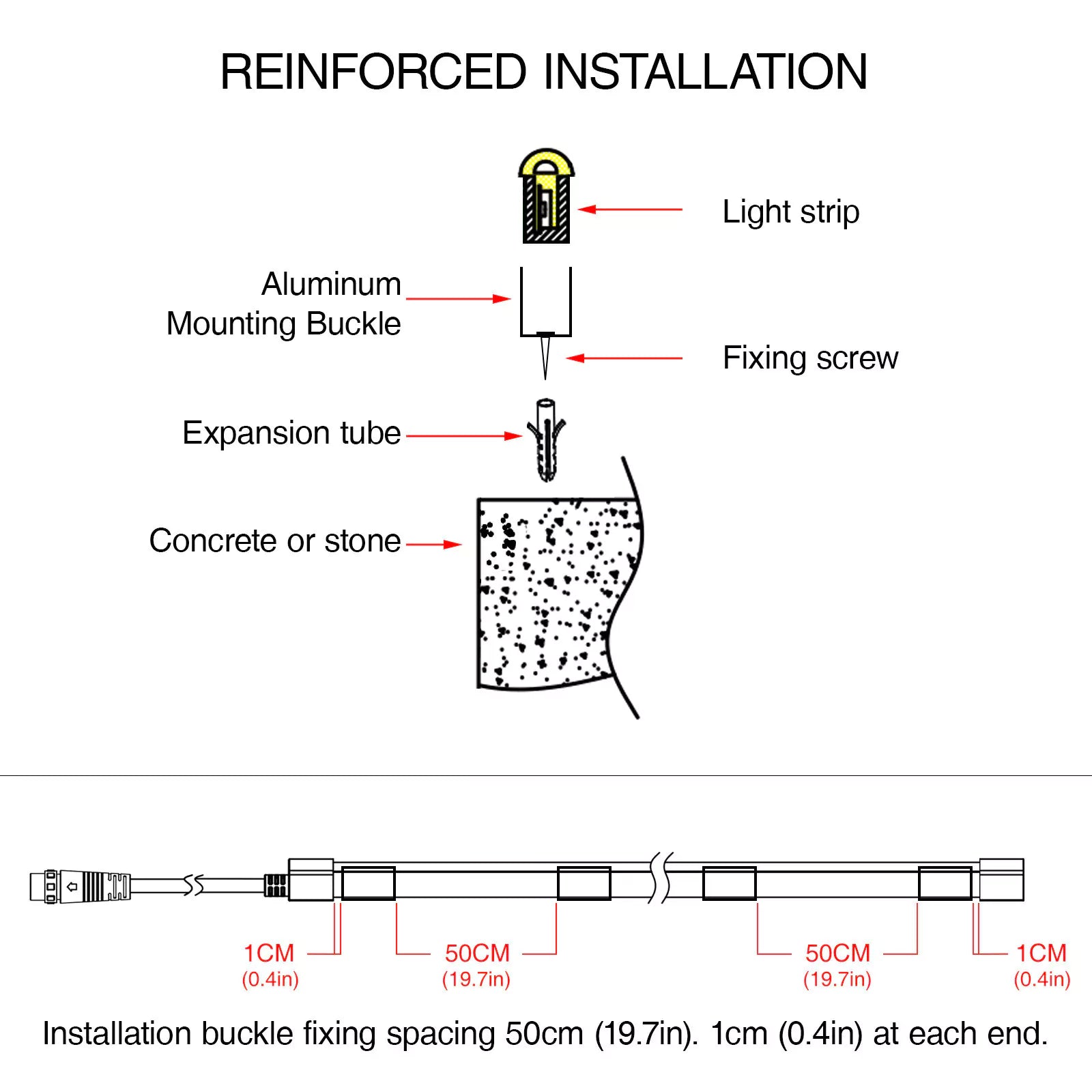 REINFORCED INSTALLATION

Light strip

Aluminum Mounting Buckle

Fixing screw

Expansion tube

Concrete or stone

1CM
(0.4in)

50CM
(19.7in)

50CM
(19.7in)

1CM
(0.4in)

Installation buckle fixing spacing 50cm (19.7in). 1cm (0.4in) at each end.