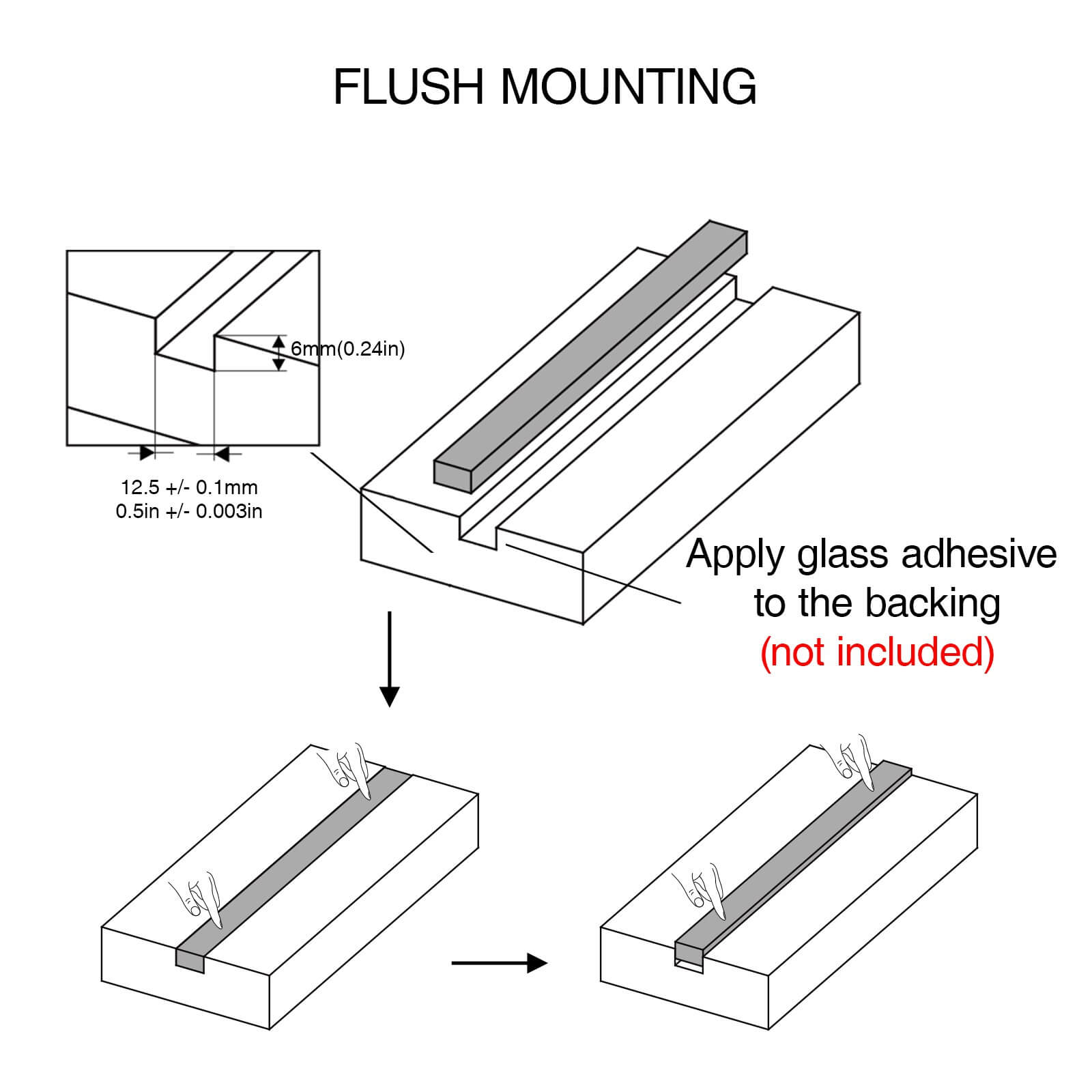 FLUSH MOUNTING

6mm(0.24in)

12.5 +/- 0.1mm
0.5in +/- 0.003in

Apply glass adhesive to the backing
(not included)