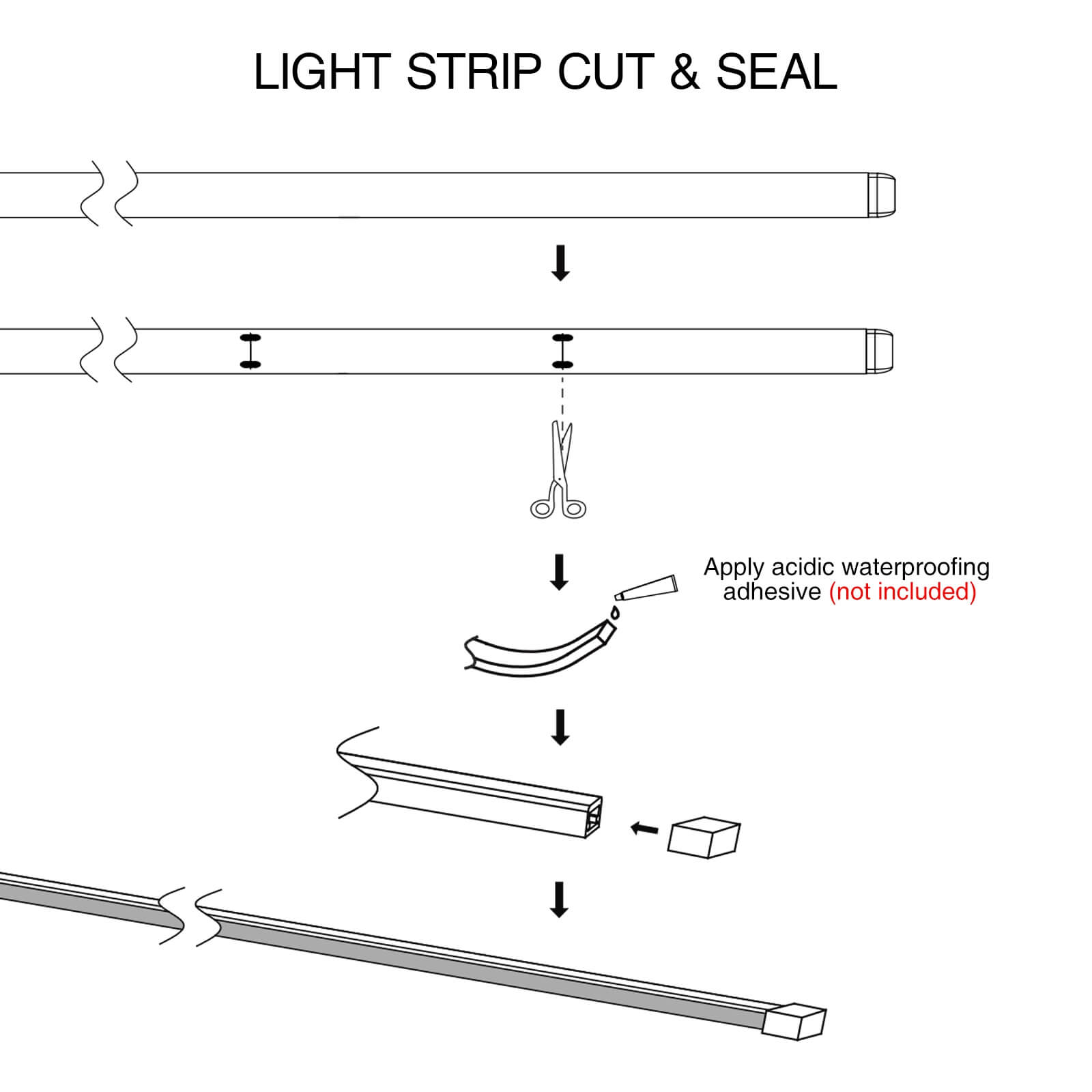 LIGHT STRIP CUT & SEAL

Apply acidic waterproofing adhesive (not included)