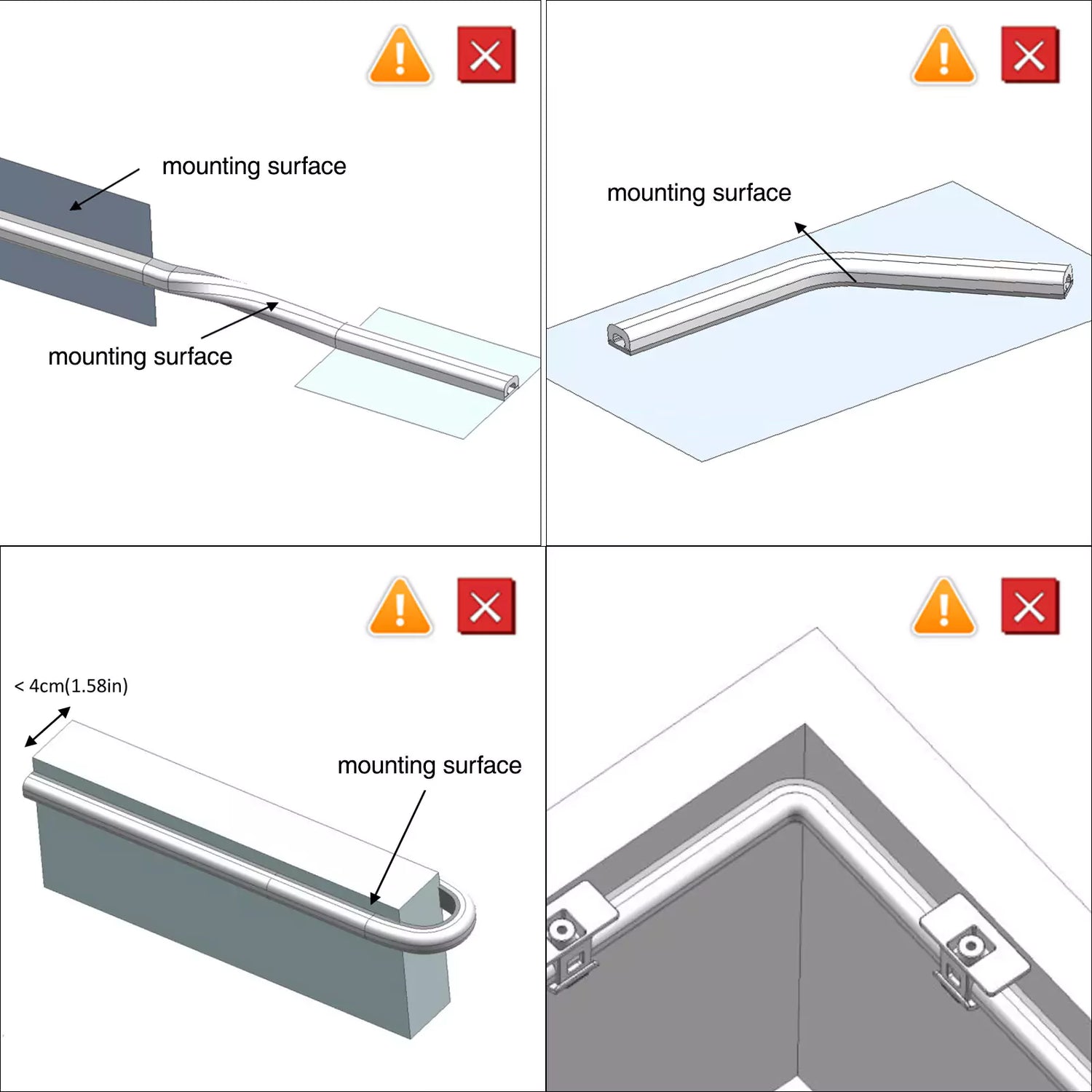 mounting surface

mounting surface

mounting surface

< 4cm(1.58in)

mounting surface