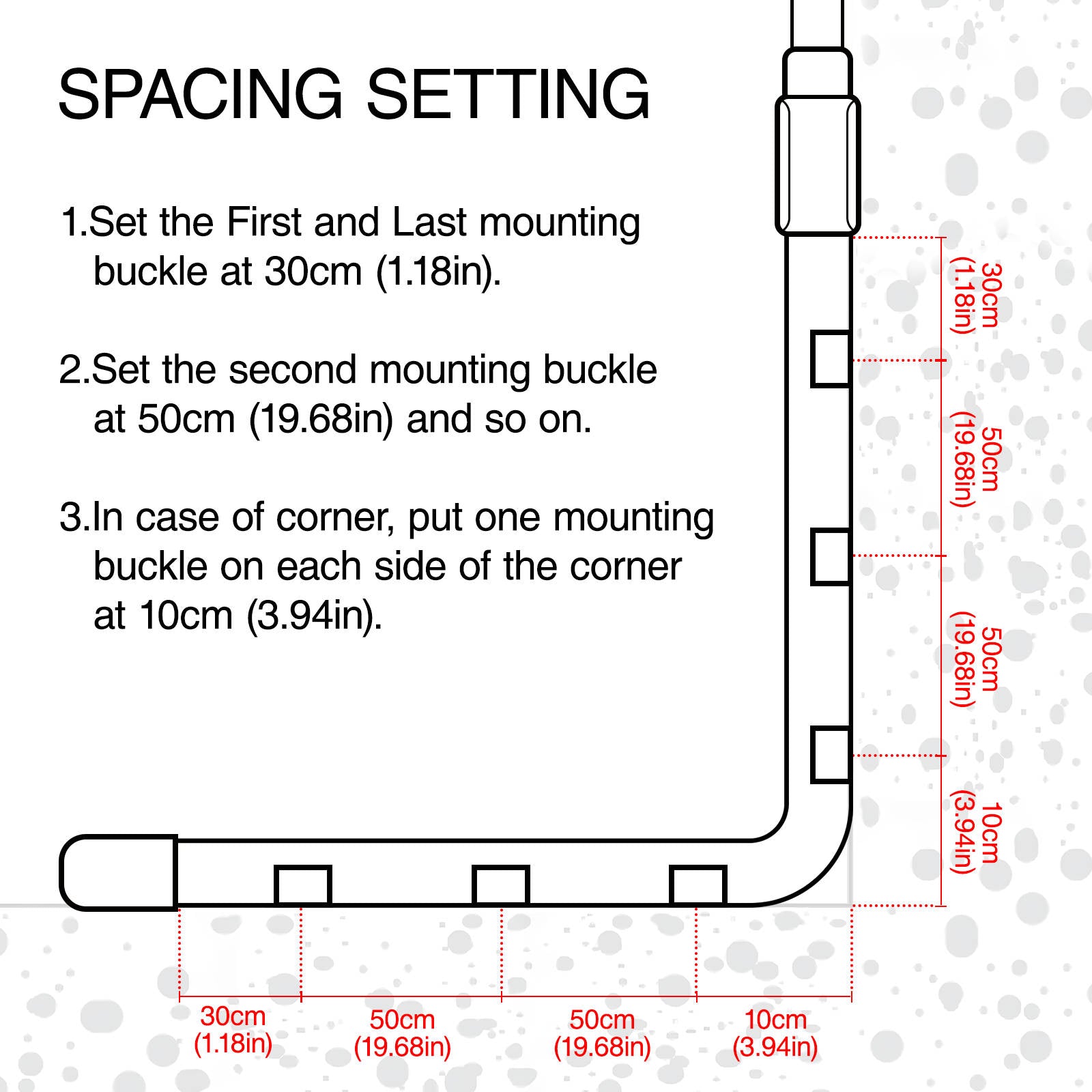 SPACING SETTING

1.Set the First and Last mounting buckle at 30cm (1.18in).

2.Set the second mounting buckle at 50cm (19.68in) and so on.

3.In case of corner, put one mounting buckle on each side of the corner at 10cm (3.94in).

30cm (1.18in)

50cm (19.68in)

50cm (19.68in)

10cm (3.94in)

30cm (1.18in)

50cm (19.68in)

50cm (19.68in)

10cm (3.94in)