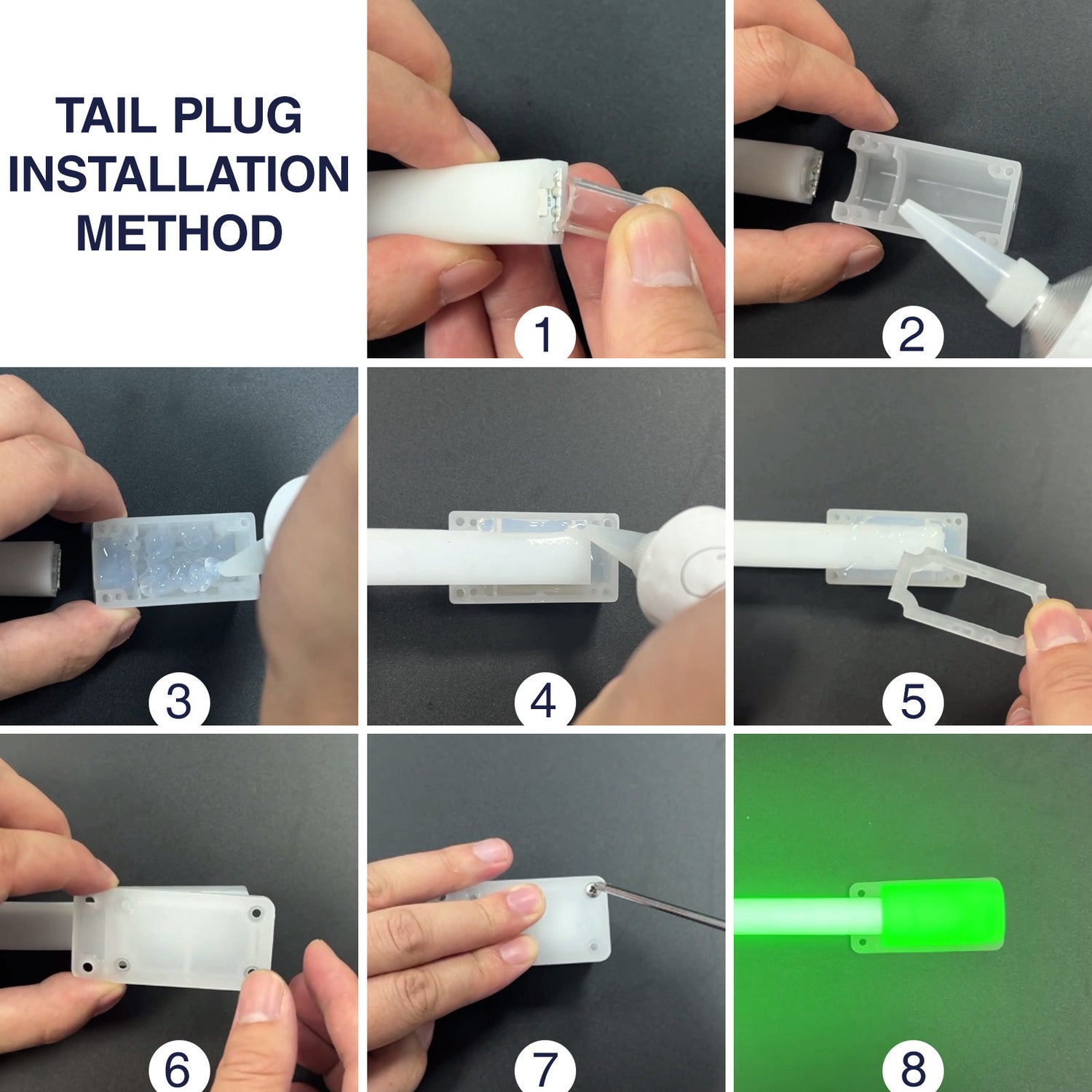 TAIL PLUG INSTALLATION METHOD

1

2

3

4

5

6

7

8